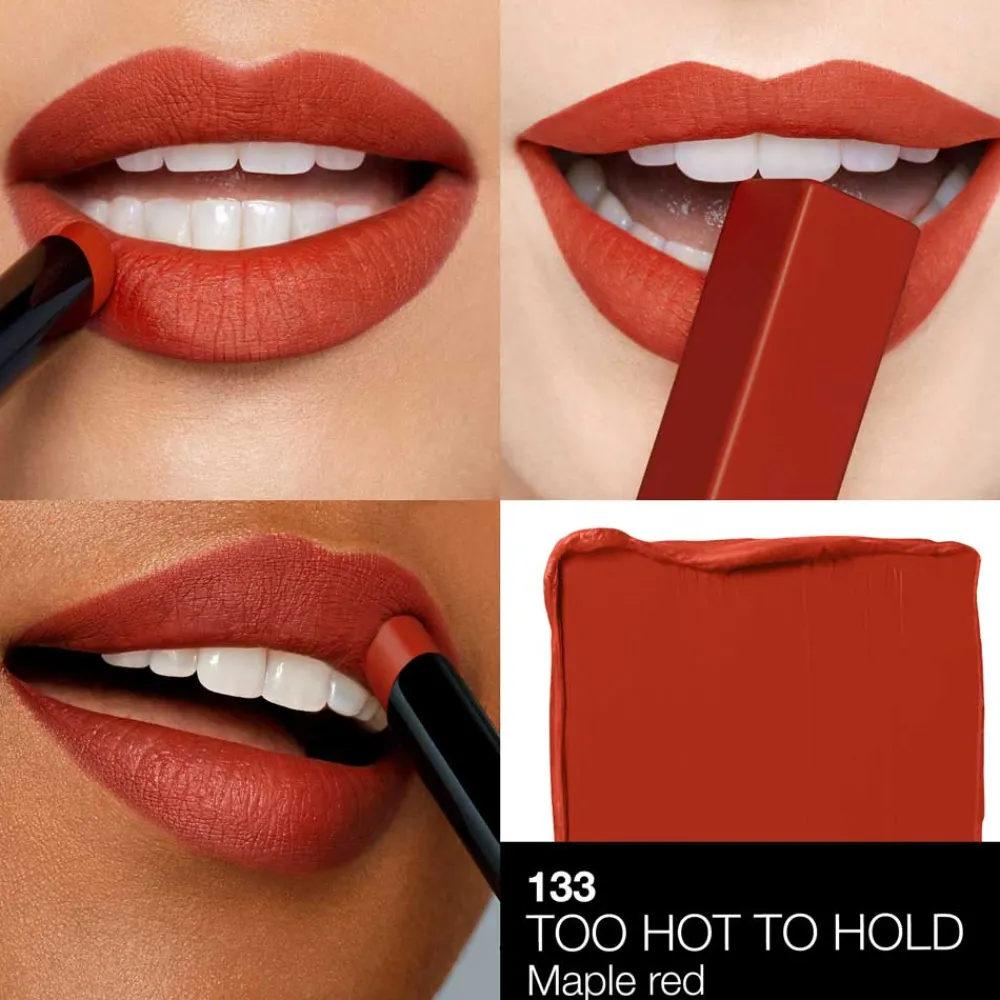 133
TOO HOT TO HOLD
Maple red